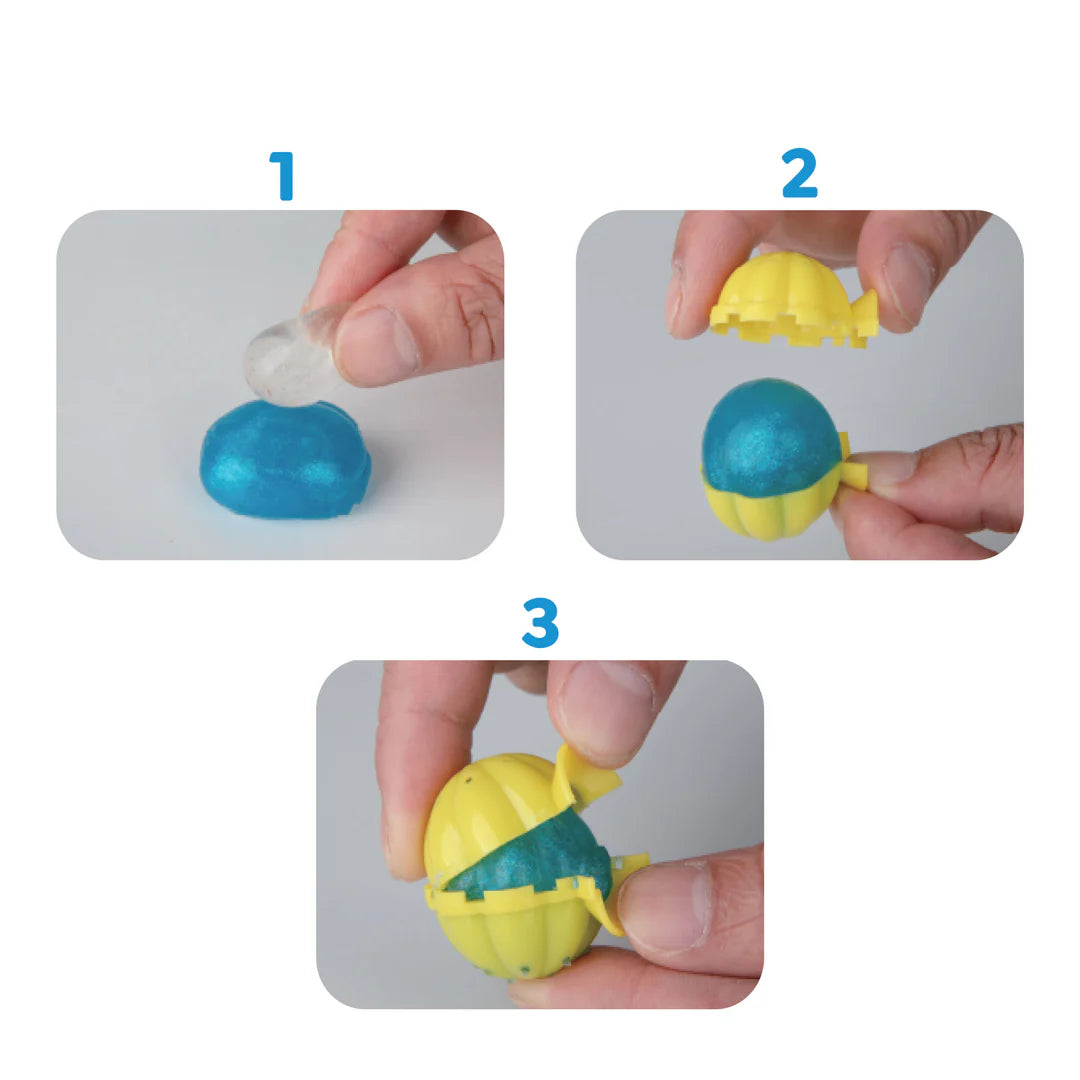 1

2

3